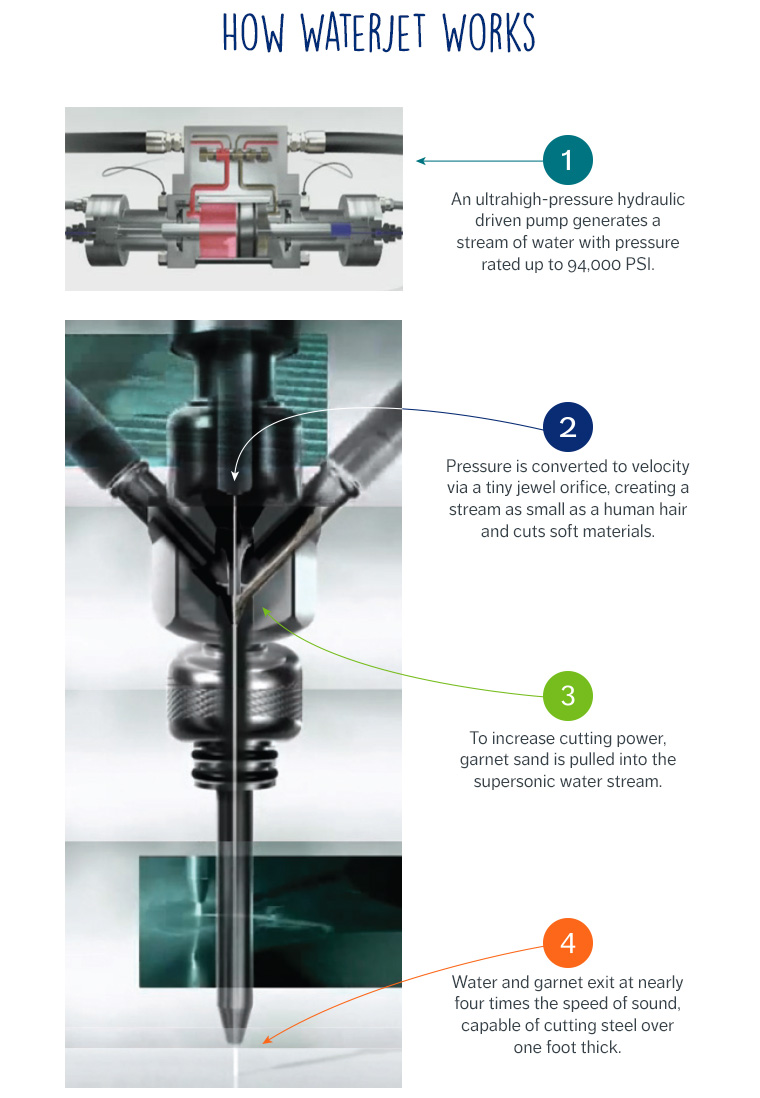 HOW WATERJET WORKS

1

An ultrahigh-pressure hydraulic driven pump generates a stream of water with pressure rated up to 94,000 PSI.

2

Pressure is converted to velocity via a tiny jewel orifice, creating a stream as small as a human hair and cuts soft materials.

3

To increase cutting power, garnet sand is pulled into the supersonic water stream.

4

Water and garnet exit at nearly four times the speed of sound, capable of cutting steel over one foot thick.